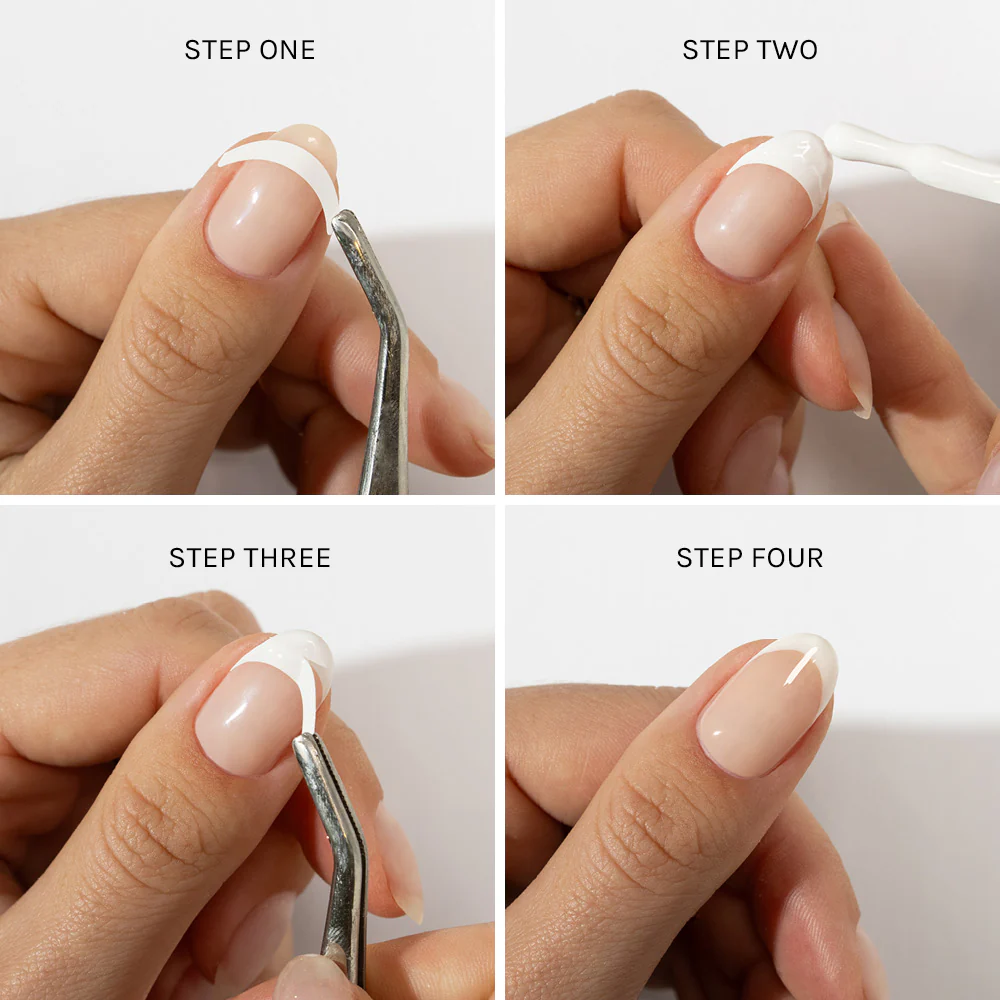 STEP ONE

STEP TWO

STEP THREE

STEP FOUR